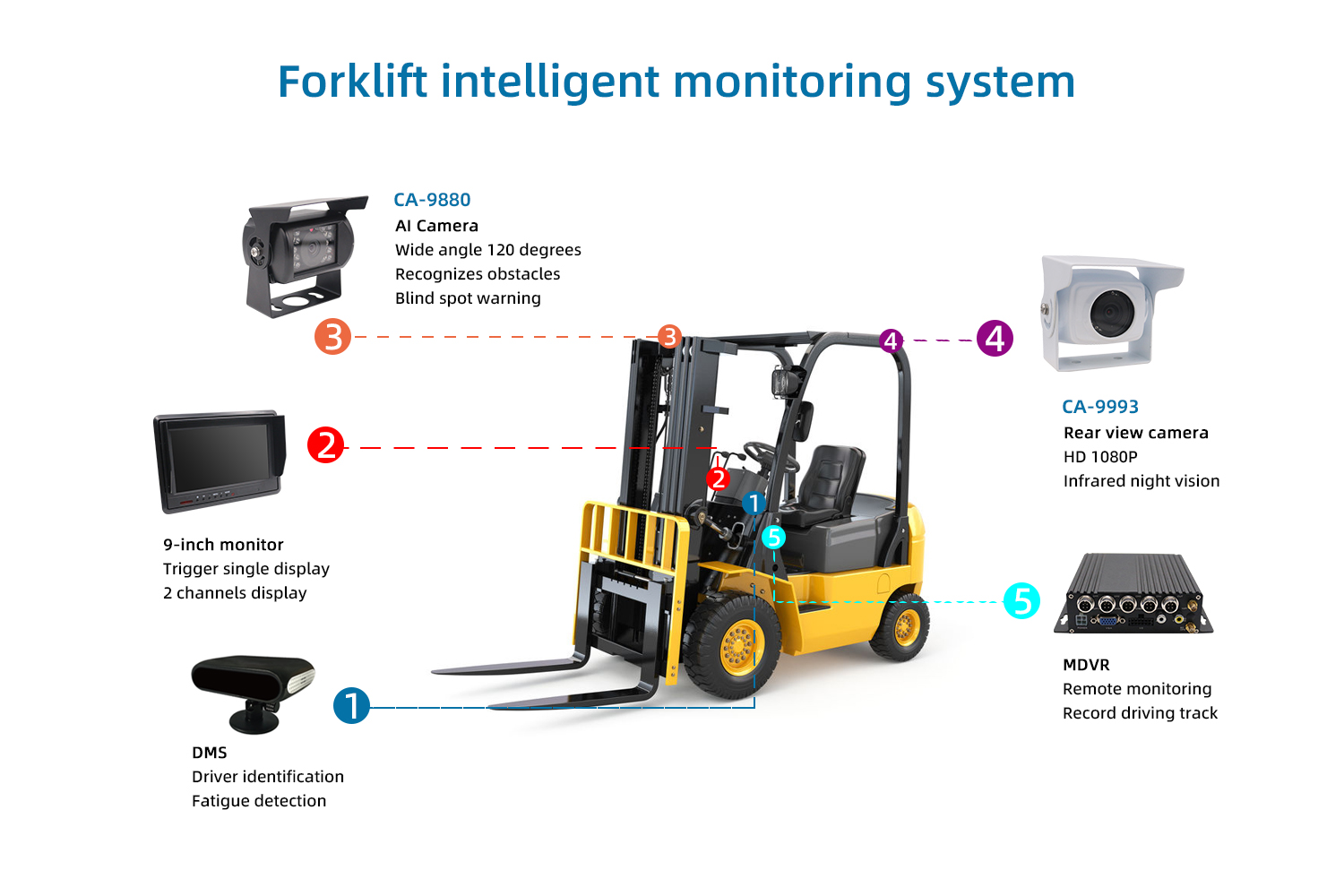 Forklift intelligent monitoring system

CA-9880
AI Camera
Wide angle 120 degrees
Recognizes obstacles
Blind spot warning

3

3

4

4

CA-9993
Rear view camera
HD 1080P
Infrared night vision

2

2

1

5

9-inch monitor
Trigger single display
2 channels display

5

MDVR
Remote monitoring
Record driving track

1

DMS
Driver identification
Fatigue detection